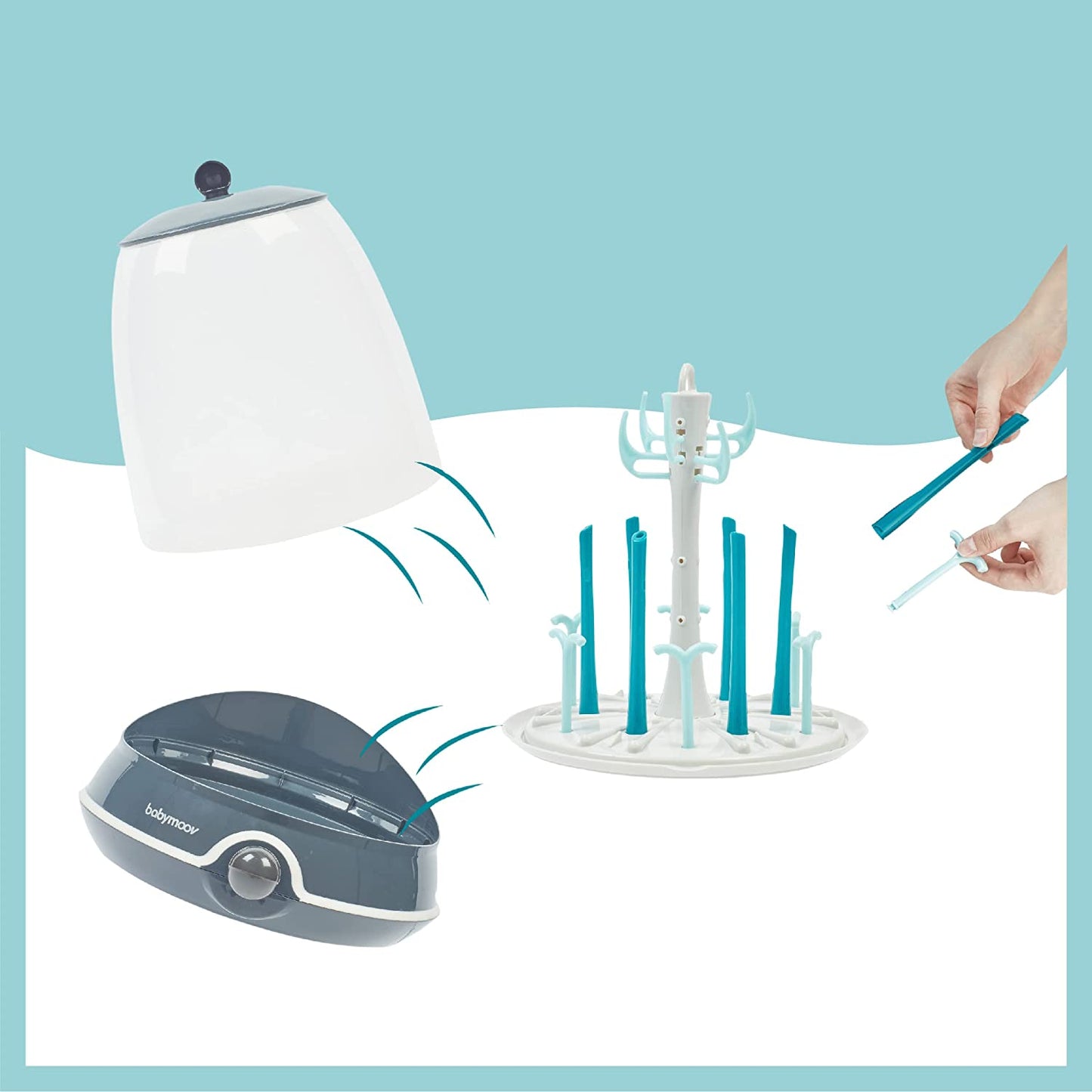 babymoov