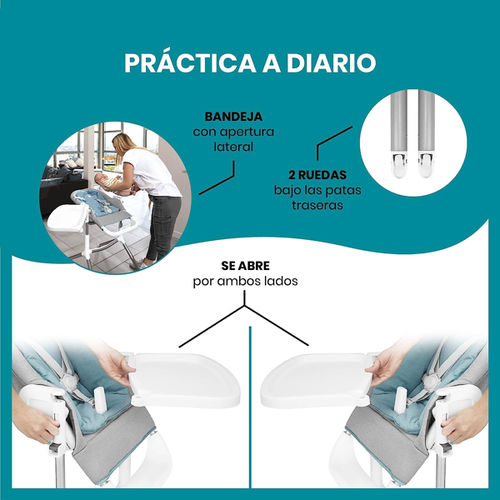 PRÁCTICA A DIARIO

BANDEJA
con apertura lateral

2 RUEDAS
bajo las patas traseras

SE ABRE
por ambos lados