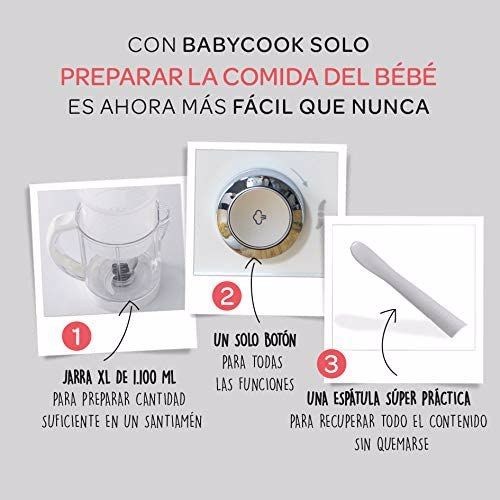 CON BABYCOOK SOLO
PREPARAR LA COMIDA DEL BÉBÉ
ES AHORA MÁS FÁCIL QUE NUNCA

1

JARRA XL DE 1.100 ML
PARA PREPARAR CANTIDAD SUFICIENTE EN UN SANTIAMÉN

2

UN SOLO BOTÓN
PARA TODAS LAS FUNCIONES

3

UNA ESPÁTULA SÚPER PRÁCTICA
PARA RECUPERAR TODO EL CONTENIDO SIN QUEMARSE